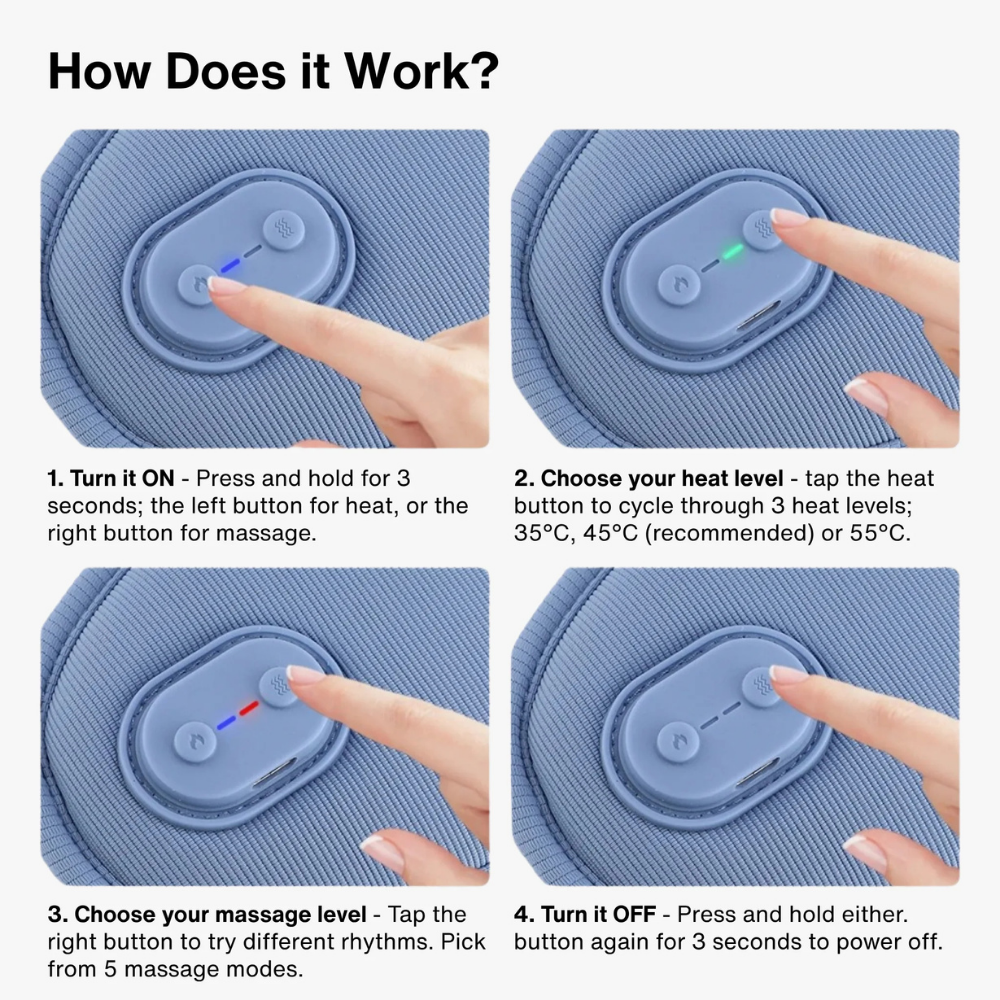 How Does it Work?

1. Turn it ON - Press and hold for 3 seconds; the left button for heat, or the right button for massage.

2. Choose your heat level - tap the heat button to cycle through 3 heat levels; 35°C, 45°C (recommended) or 55°C.

3. Choose your massage level - Tap the right button to try different rhythms. Pick from 5 massage modes.

4. Turn it OFF - Press and hold either. button again for 3 seconds to power off.