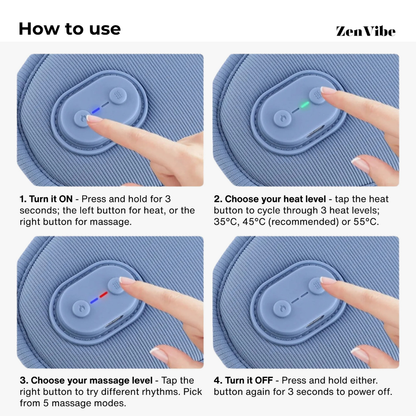 How to use

ZenVibe

1. Turn it ON - Press and hold for 3 seconds; the left button for heat, or the right button for massage.

2. Choose your heat level - tap the heat button to cycle through 3 heat levels; 35°C, 45°C (recommended) or 55°C.

3. Choose your massage level - Tap the right button to try different rhythms. Pick from 5 massage modes.

4. Turn it OFF - Press and hold either. button again for 3 seconds to power off.